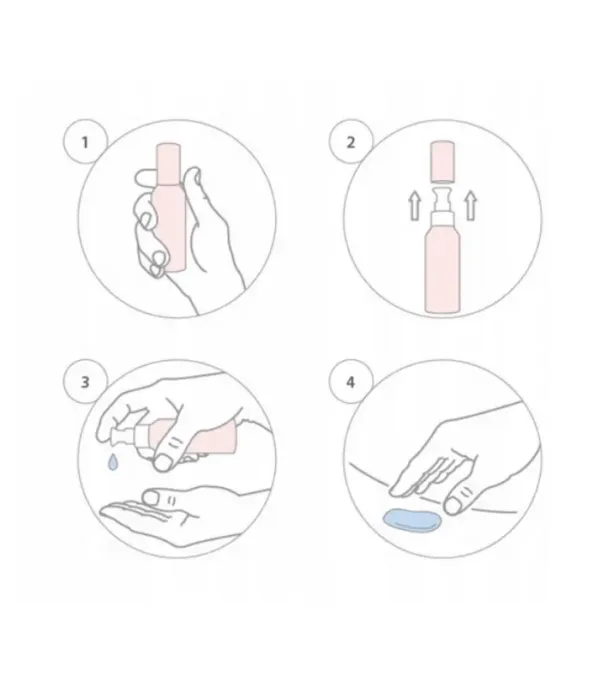 1

2

3

4