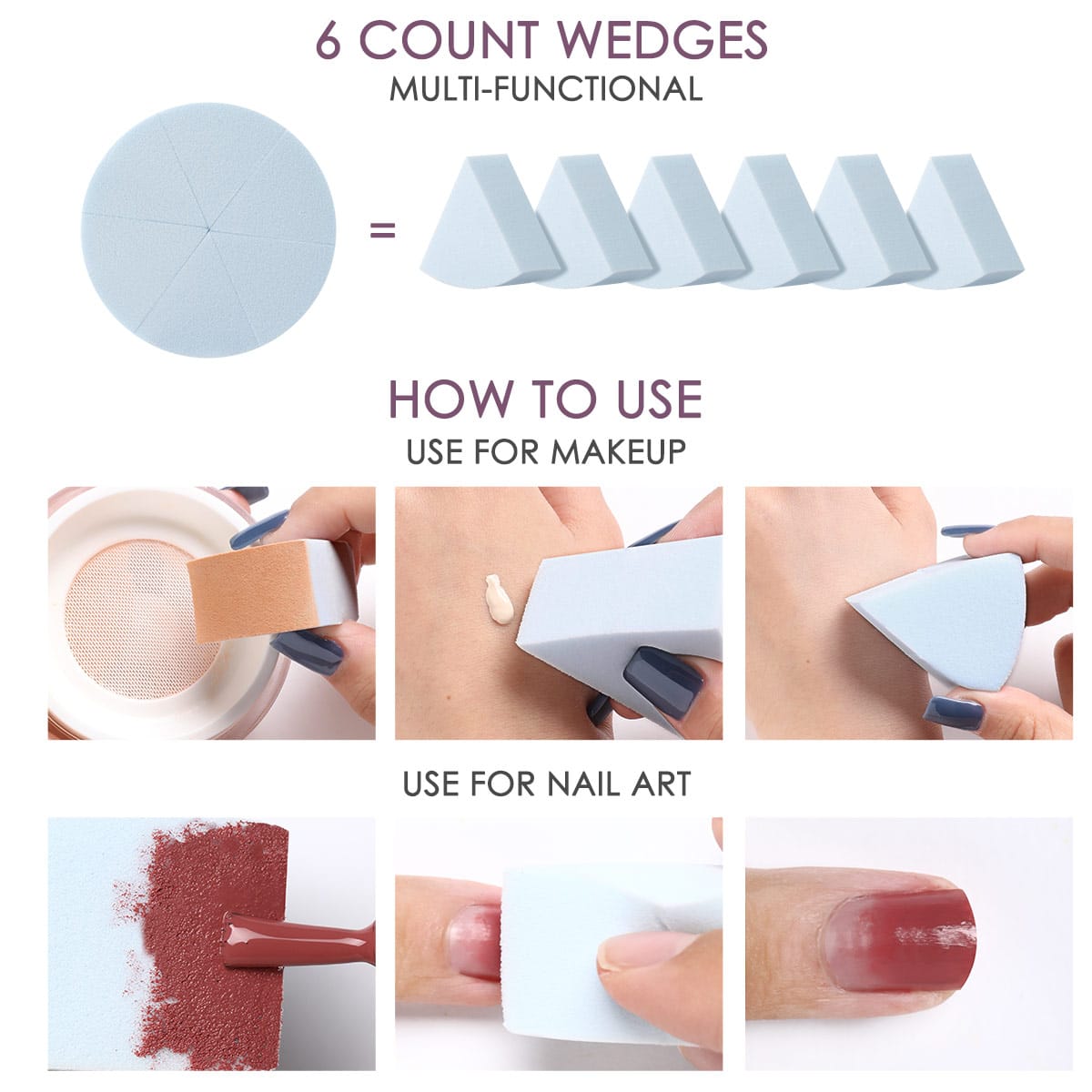 6 COUNT WEDGES
MULTI-FUNCTIONAL

=

HOW TO USE
USE FOR MAKEUP

USE FOR NAIL ART