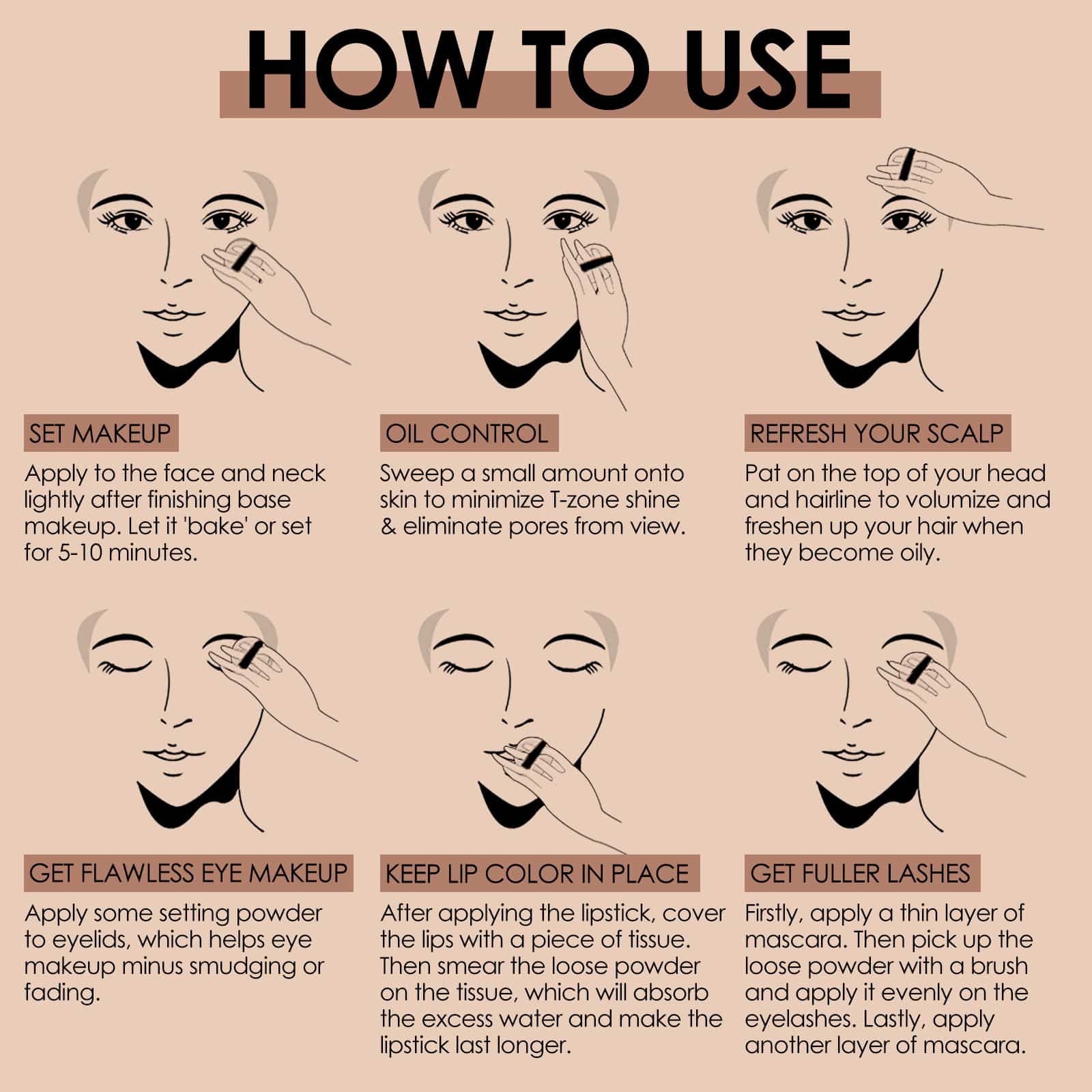 HOW TO USE

SET MAKEUP

Apply to the face and neck lightly after finishing base makeup. Let it 'bake' or set for 5-10 minutes.

OIL CONTROL

Sweep a small amount onto skin to minimize T-zone shine & eliminate pores from view.

REFRESH YOUR SCALP

Pat on the top of your head and hairline to volumize and freshen up your hair when they become oily.

GET FLAWLESS EYE MAKEUP

Apply some setting powder to eyelids, which helps eye makeup minus smudging or fading.

KEEP LIP COLOR IN PLACE

After applying the lipstick, cover the lips with a piece of tissue. Then smear the loose powder on the tissue, which will absorb the excess water and make the lipstick last longer.

GET FULLER LASHES

Firstly, apply a thin layer of mascara. Then pick up the loose powder with a brush and apply it evenly on the eyelashes. Lastly, apply another layer of mascara.