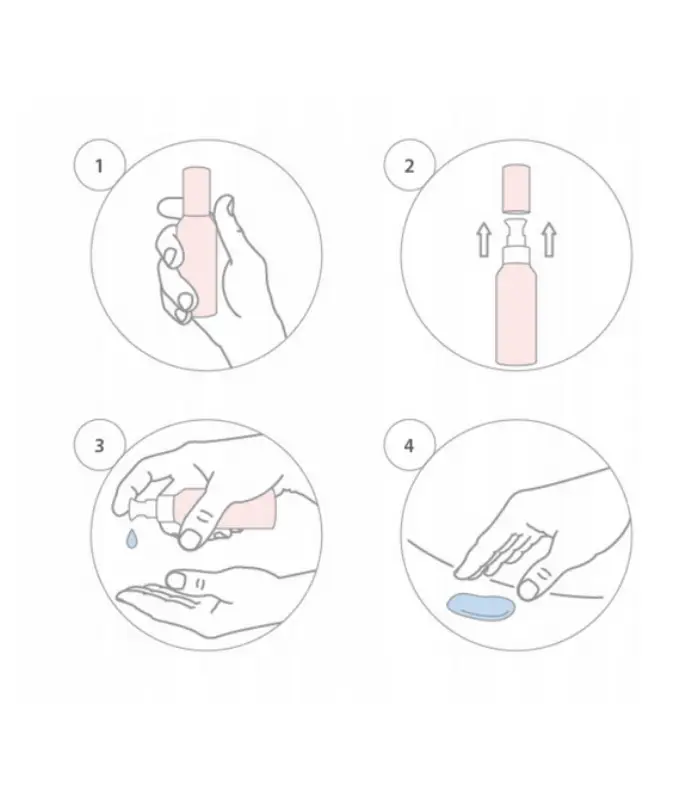 1

2

3

4