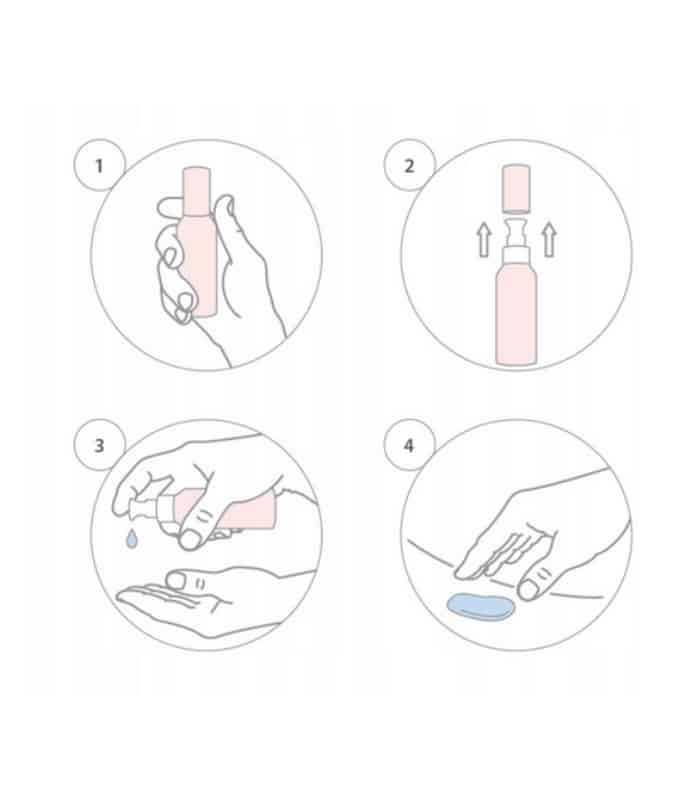 1

2

3

4