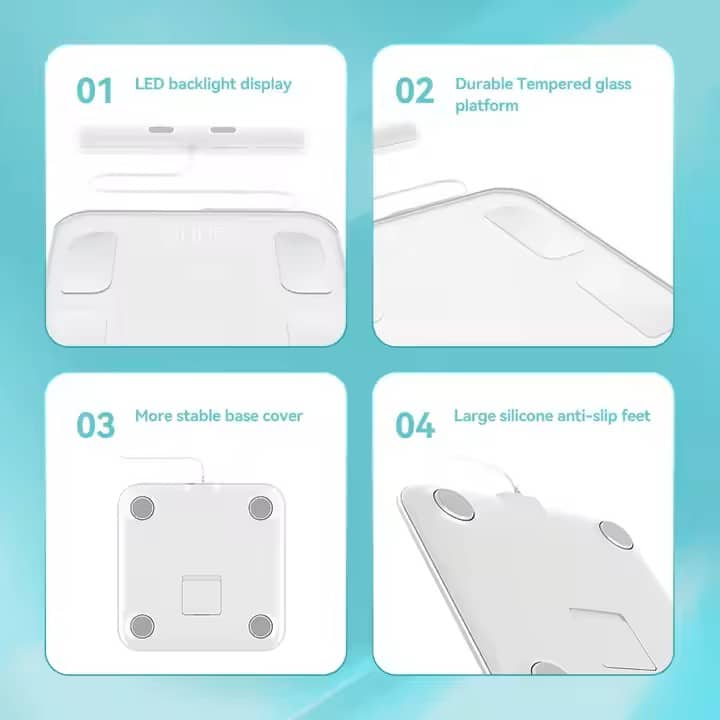 01 LED backlight display

02 Durable Tempered glass platform

03 More stable base cover

04 Large silicone anti-slip feet